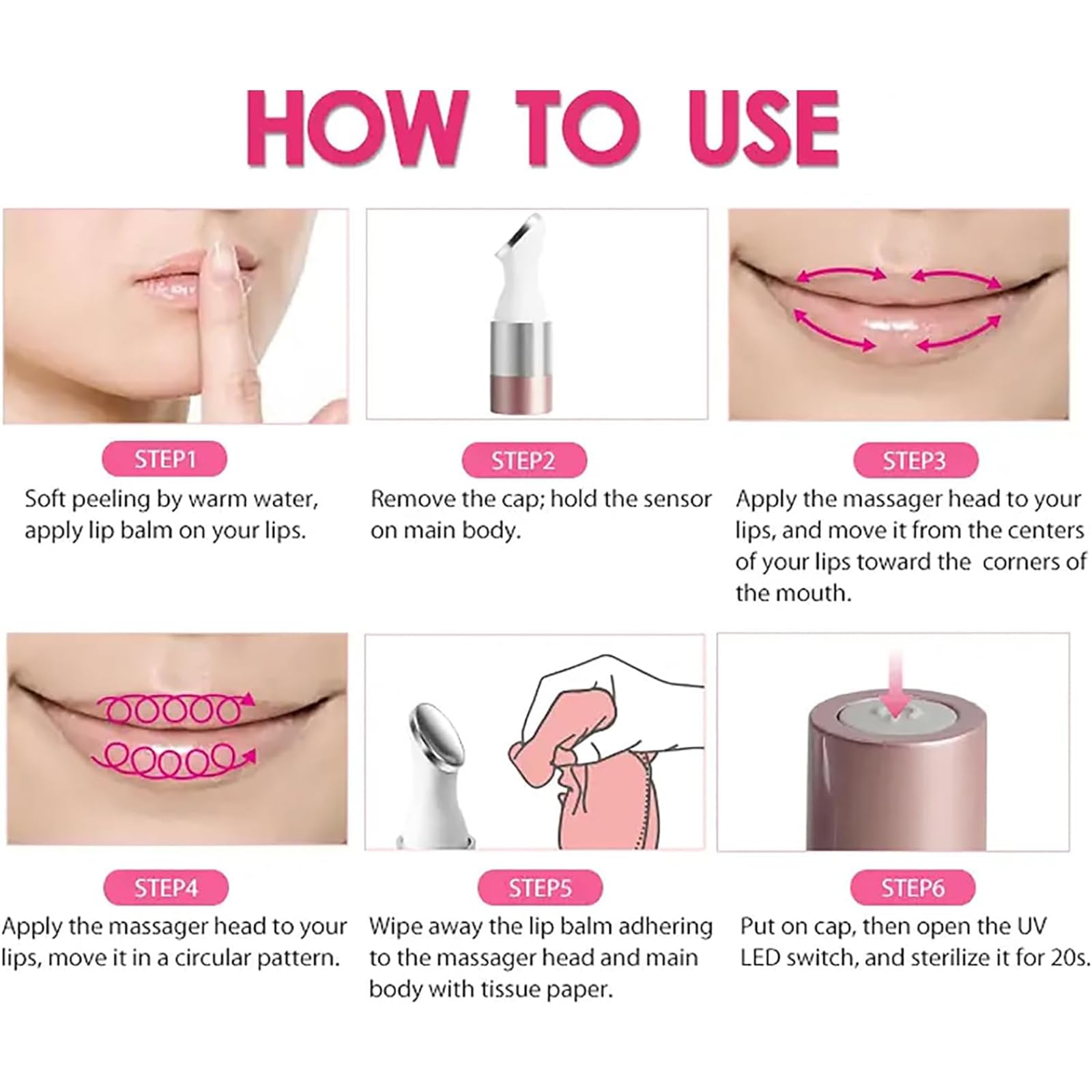 HOW TO USE

STEP1
Soft peeling by warm water, apply lip balm on your lips.

STEP2
Remove the cap; hold the sensor on main body.

STEP3
Apply the massager head to your lips, and move it from the centers of your lips toward the corners of the mouth.

STEP4
Apply the massager head to your lips, move it in a circular pattern.

STEP5
Wipe away the lip balm adhering to the massager head and main body with tissue paper.

STEP6
Put on cap, then open the UV LED switch, and sterilize it for 20s.